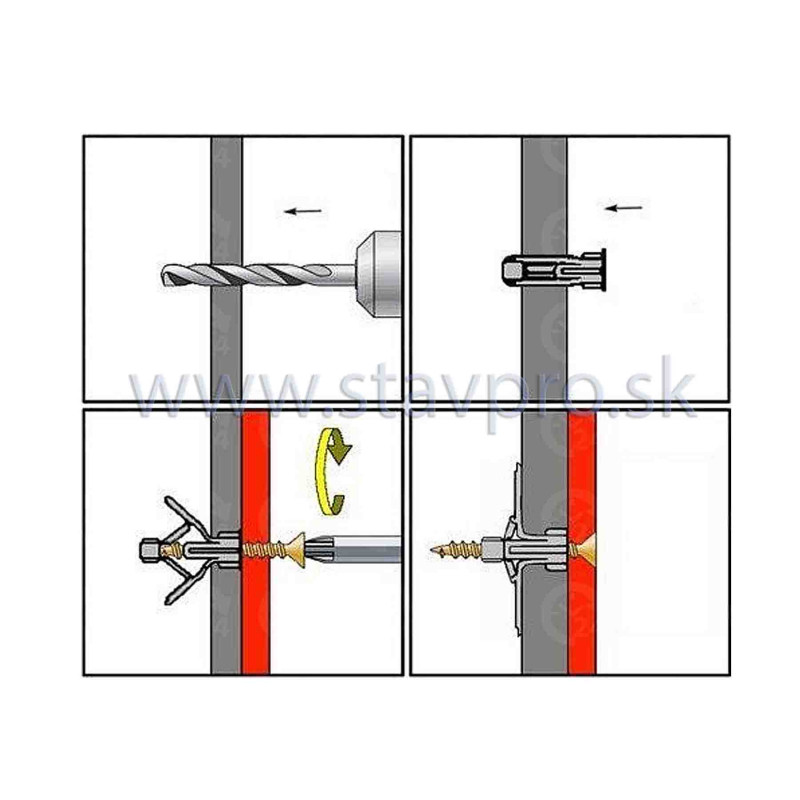 www.stavpro.sk