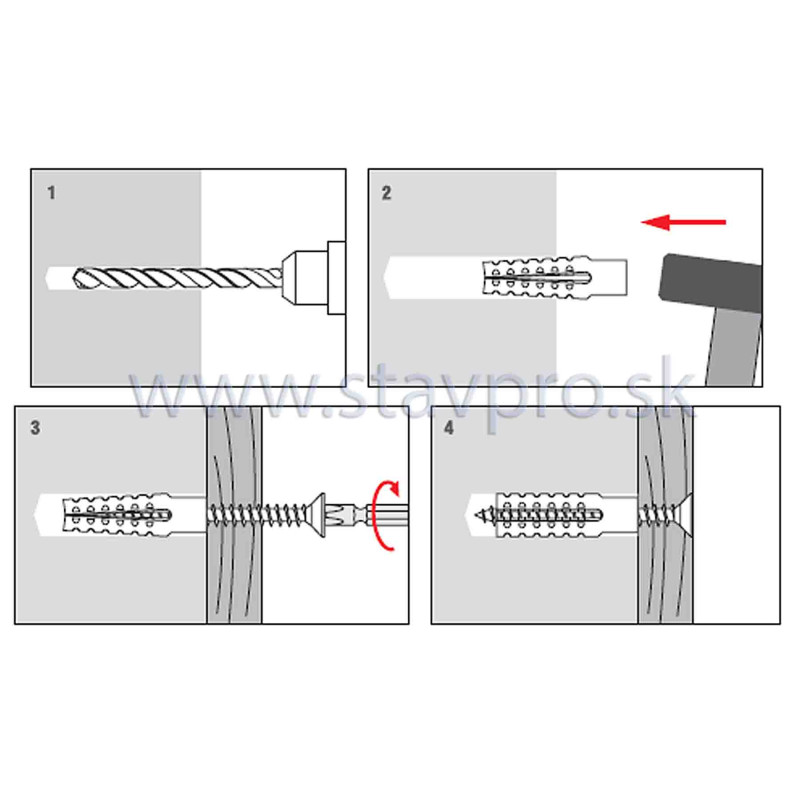 1

2

www.stavpro.sk

3

4