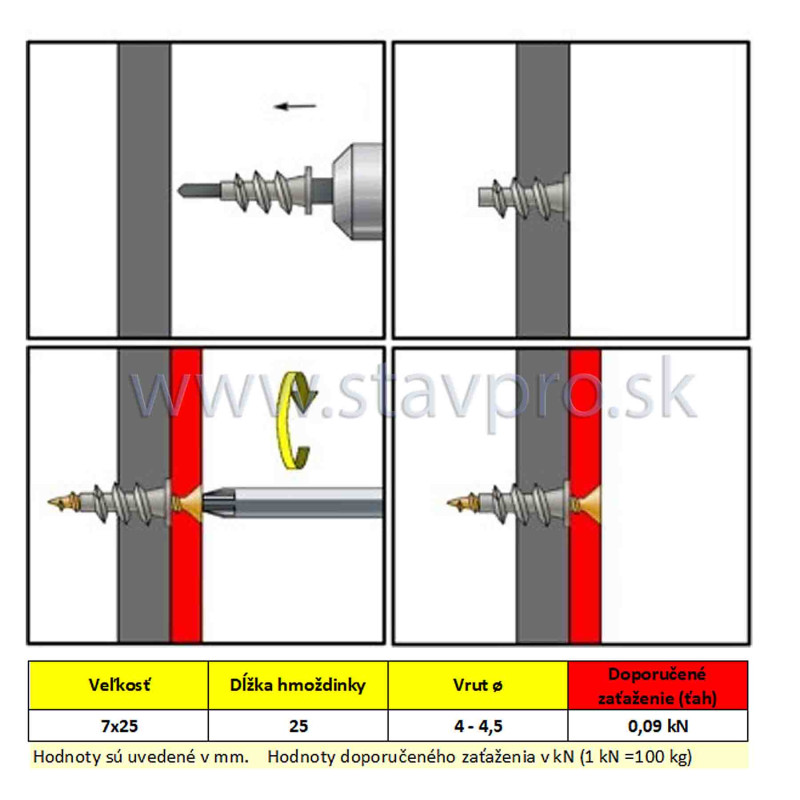 www.stavpro.sk

| Veľkosť | Dĺžka hmoždinky | Vrut ø | Doporučené zaťaženie (ťah) |
|---|---|---|---|
| 7x25 | 25 | 4 - 4,5 | 0,09 kN |

Hodnoty sú uvedené v mm. Hodnoty doporučeného zaťaženia v kN (1 kN =100 kg)