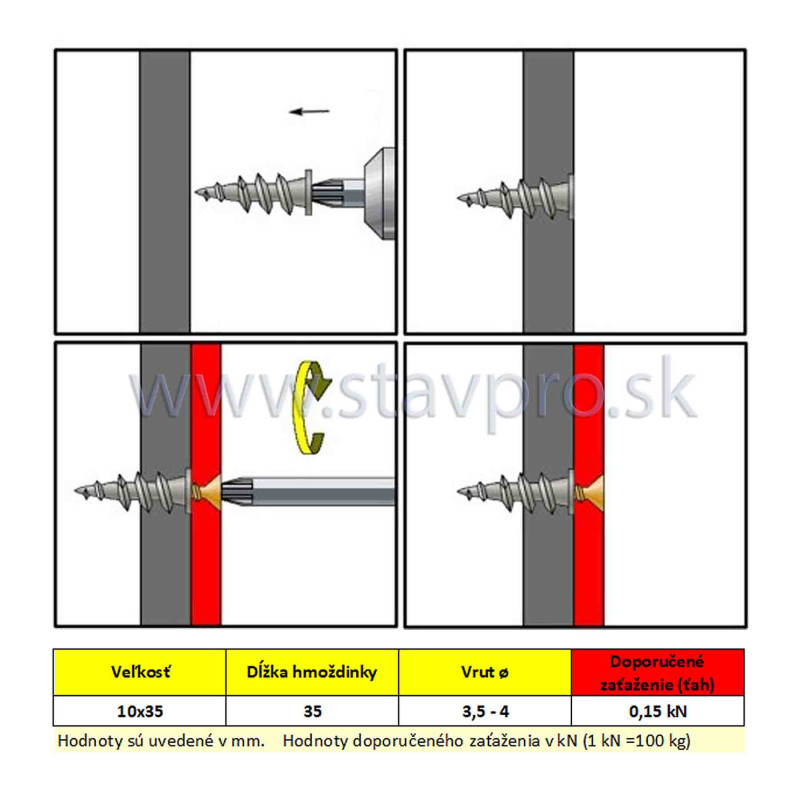 www.stavpro.sk

| Veľkosť | Dĺžka hmoždinky | Vrut ø | Doporučené zaťaženie (ťah) |
|---|---|---|---|
| 10x35 | 35 | 3,5 - 4 | 0,15 kN |

Hodnoty sú uvedené v mm. Hodnoty doporučeného zaťaženia v kN (1 kN =100 kg)